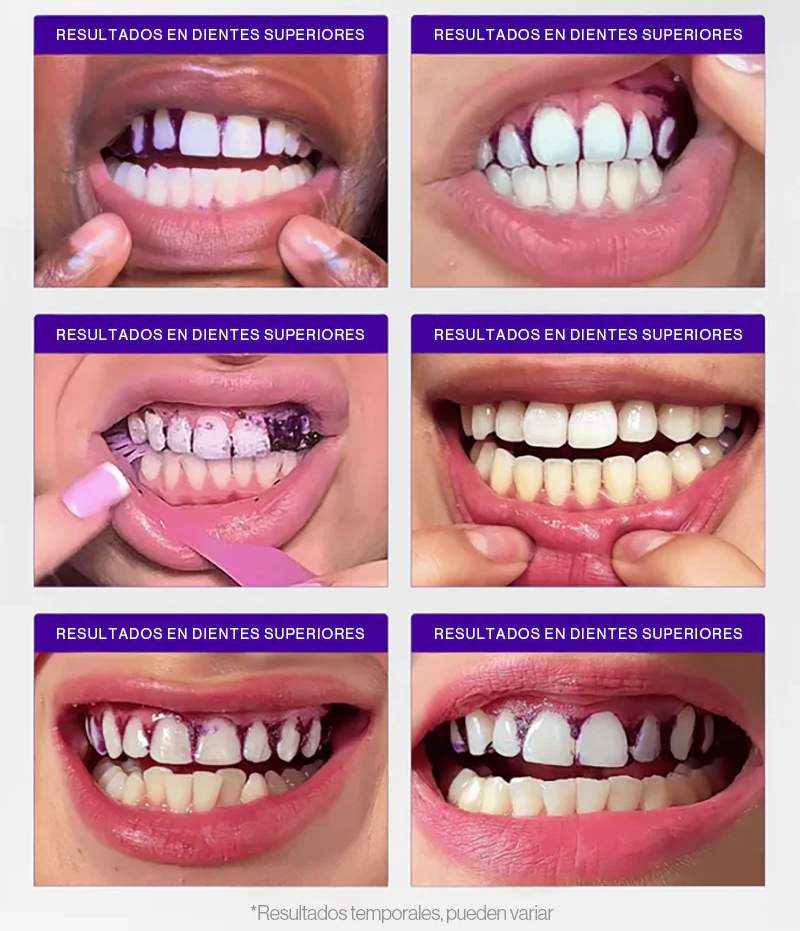 RESULTADOS EN DIENTES SUPERIORES

RESULTADOS EN DIENTES SUPERIORES

RESULTADOS EN DIENTES SUPERIORES

RESULTADOS EN DIENTES SUPERIORES

RESULTADOS EN DIENTES SUPERIORES

RESULTADOS EN DIENTES SUPERIORES

*Resultados temporales, pueden variar