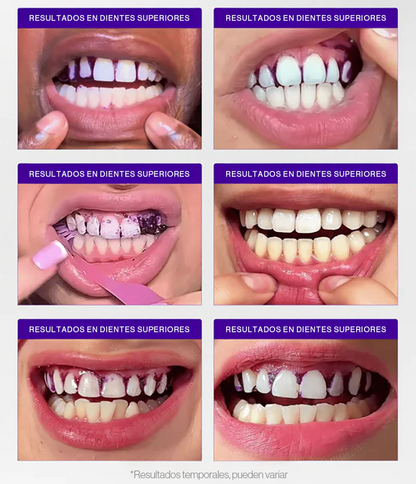 RESULTADOS EN DIENTES SUPERIORES

RESULTADOS EN DIENTES SUPERIORES

RESULTADOS EN DIENTES SUPERIORES

RESULTADOS EN DIENTES SUPERIORES

RESULTADOS EN DIENTES SUPERIORES

RESULTADOS EN DIENTES SUPERIORES

*Resultados temporales, pueden variar